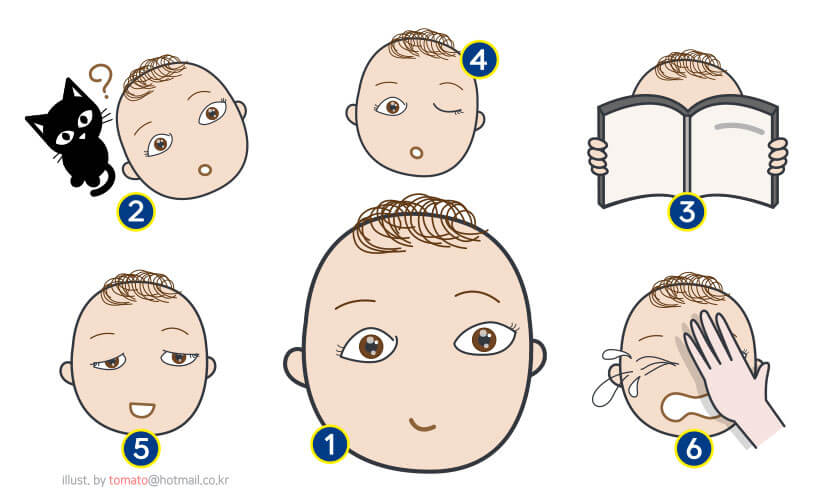 ?

2

4

3

5

1

6

illust. by tomato@hotmail.co.kr